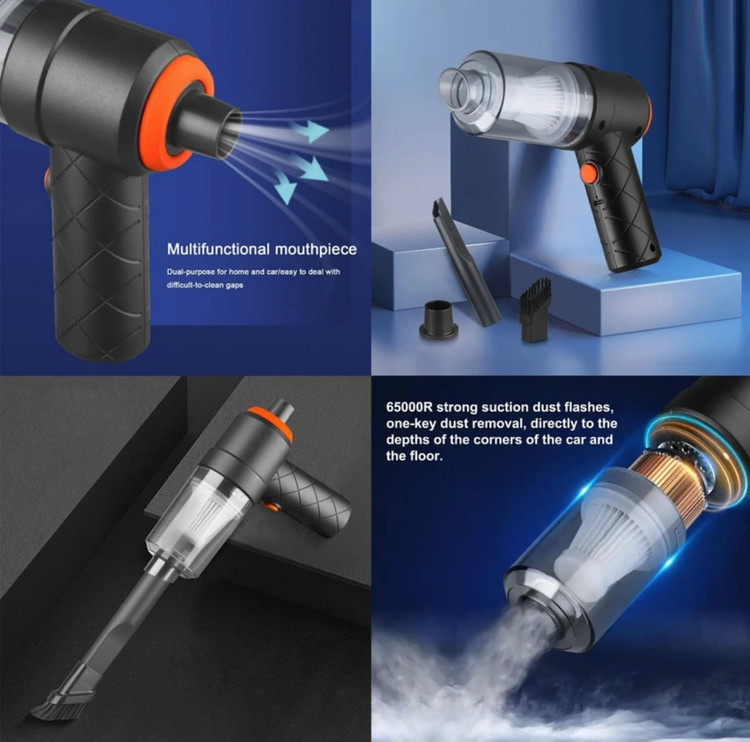 Multifunctional mouthpiece

Dual-purpose for home and car/easy to deal with difficult-to-clean gaps

65000R strong suction dust flashes, one-key dust removal, directly to the depths of the corners of the car and the floor.